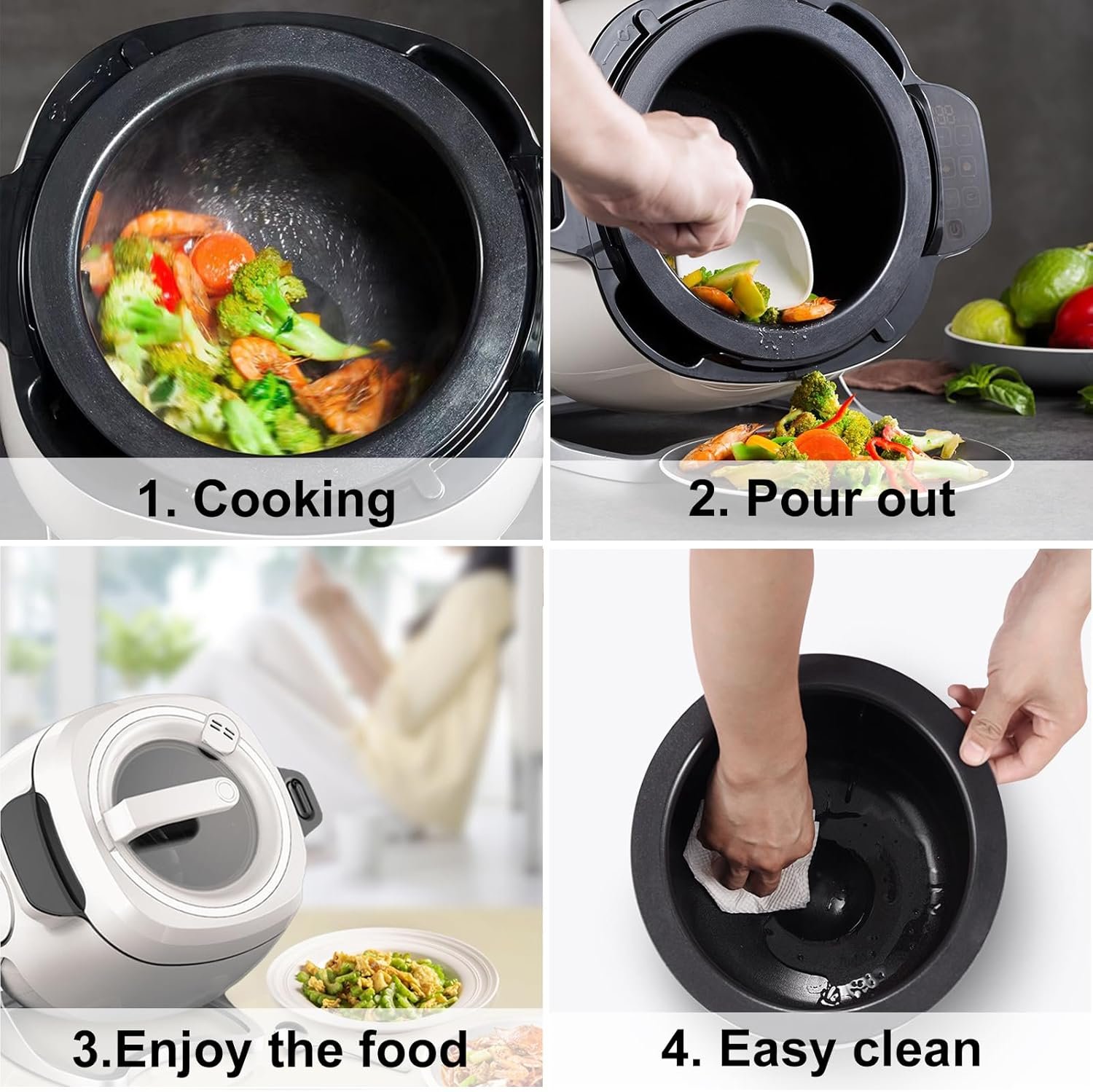 1. Cooking

2. Pour out

3.Enjoy the food

4. Easy clean