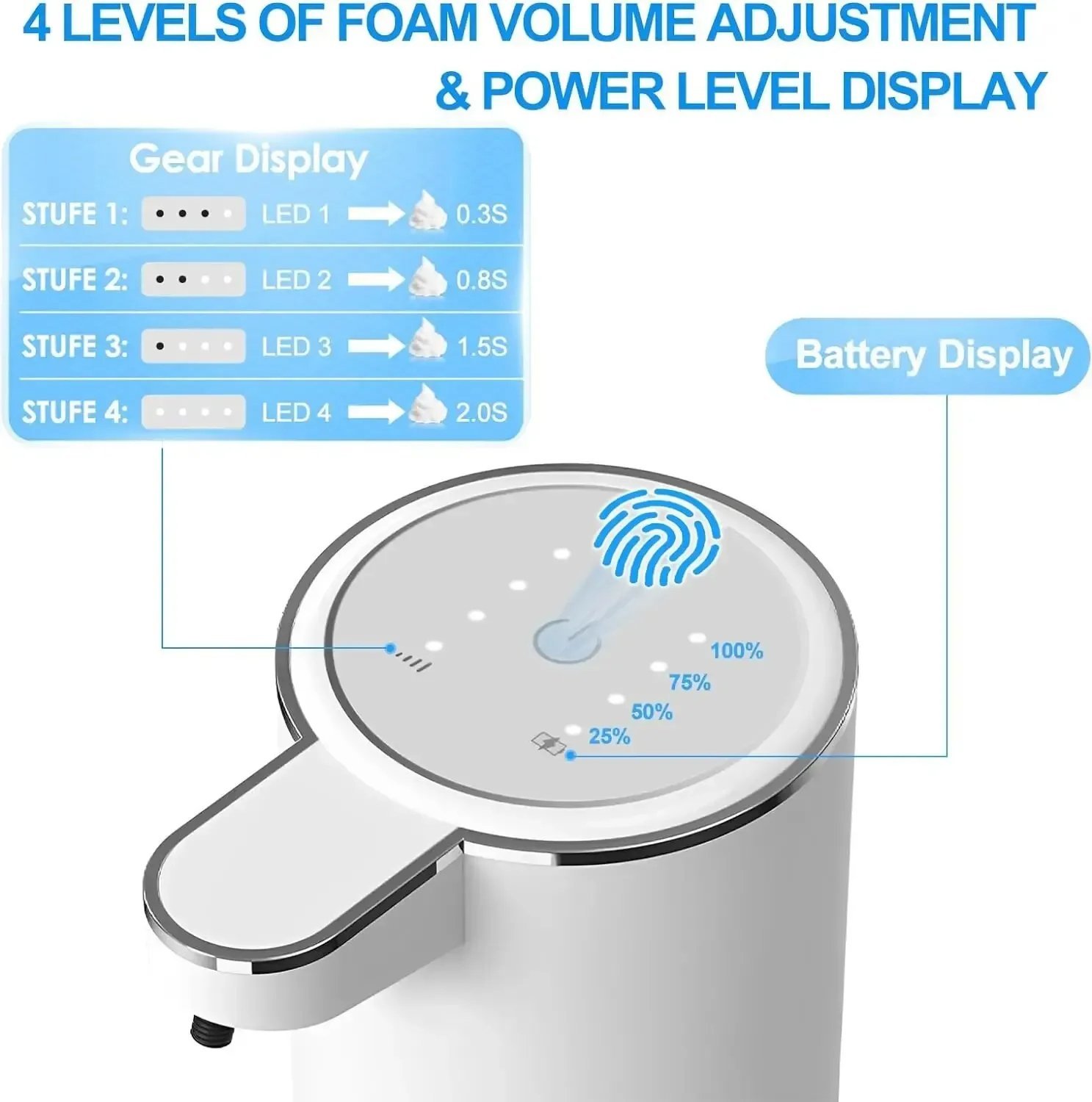 4 LEVELS OF FOAM VOLUME ADJUSTMENT
& POWER LEVEL DISPLAY

Gear Display

STUFE 1: LED 1 0.3S
STUFE 2: LED 2 0.8S
STUFE 3: LED 3 1.5S
STUFE 4: LED 4 2.0S

Battery Display

100%
75%
50%
25%